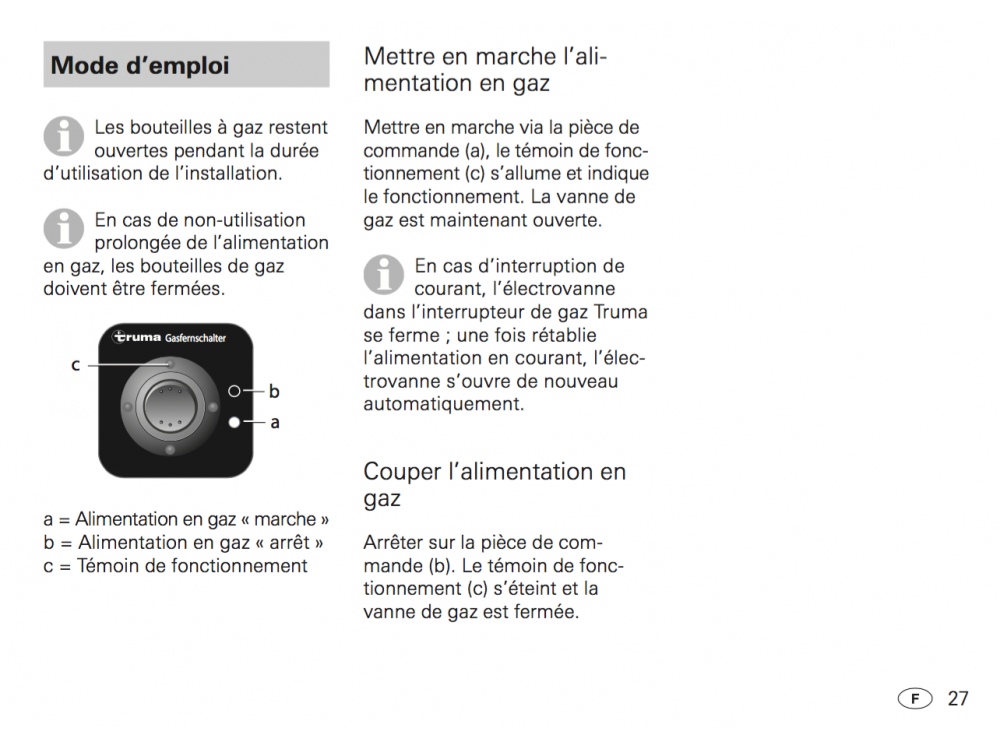 Mode d'emploi

Les bouteilles à gaz restent ouvertes pendant la durée d'utilisation de l'installation.

En cas de non-utilisation prolongée de l'alimentation en gaz, les bouteilles de gaz doivent être fermées.

truma Gasfernschalter

c

b

a

a = Alimentation en gaz « marche »
b = Alimentation en gaz « arrêt »
c = Témoin de fonctionnement

Mettre en marche l'alimentation en gaz

Mettre en marche via la pièce de commande (a), le témoin de fonctionnement (c) s'allume et indique le fonctionnement. La vanne de gaz est maintenant ouverte.

En cas d'interruption de courant, l'électrovanne dans l'interrupteur de gaz Truma se ferme ; une fois rétablie l'alimentation en courant, l'électrovanne s'ouvre de nouveau automatiquement.

Couper l'alimentation en gaz

Arrêter sur la pièce de commande (b). Le témoin de fonctionnement (c) s'éteint et la vanne de gaz est fermée.

F 27