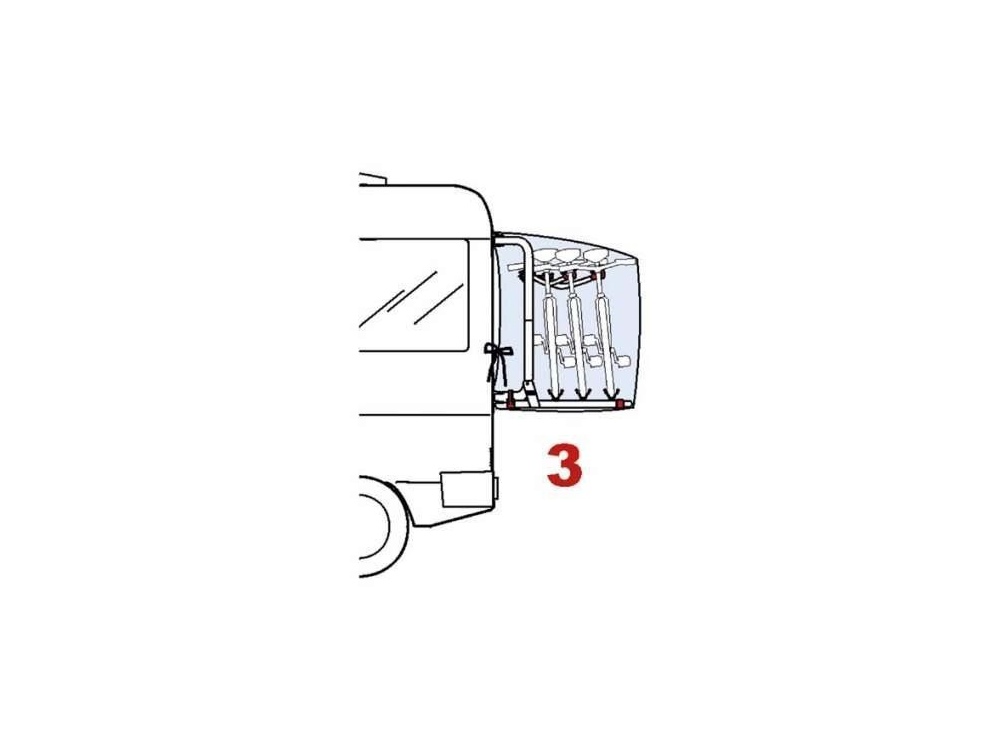 3