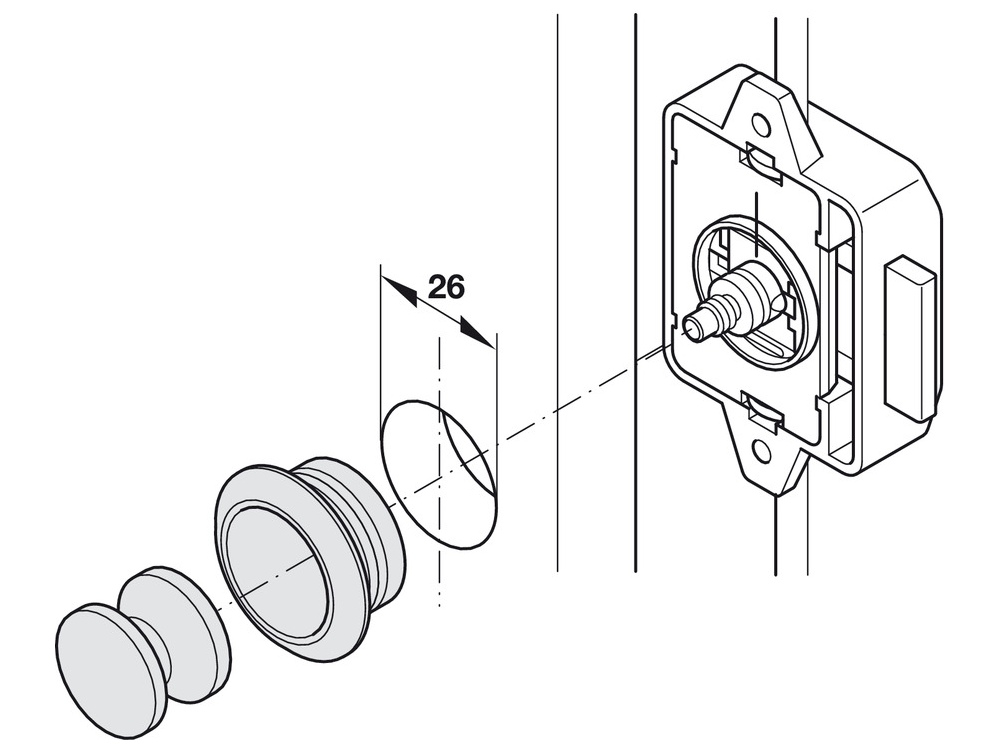 26